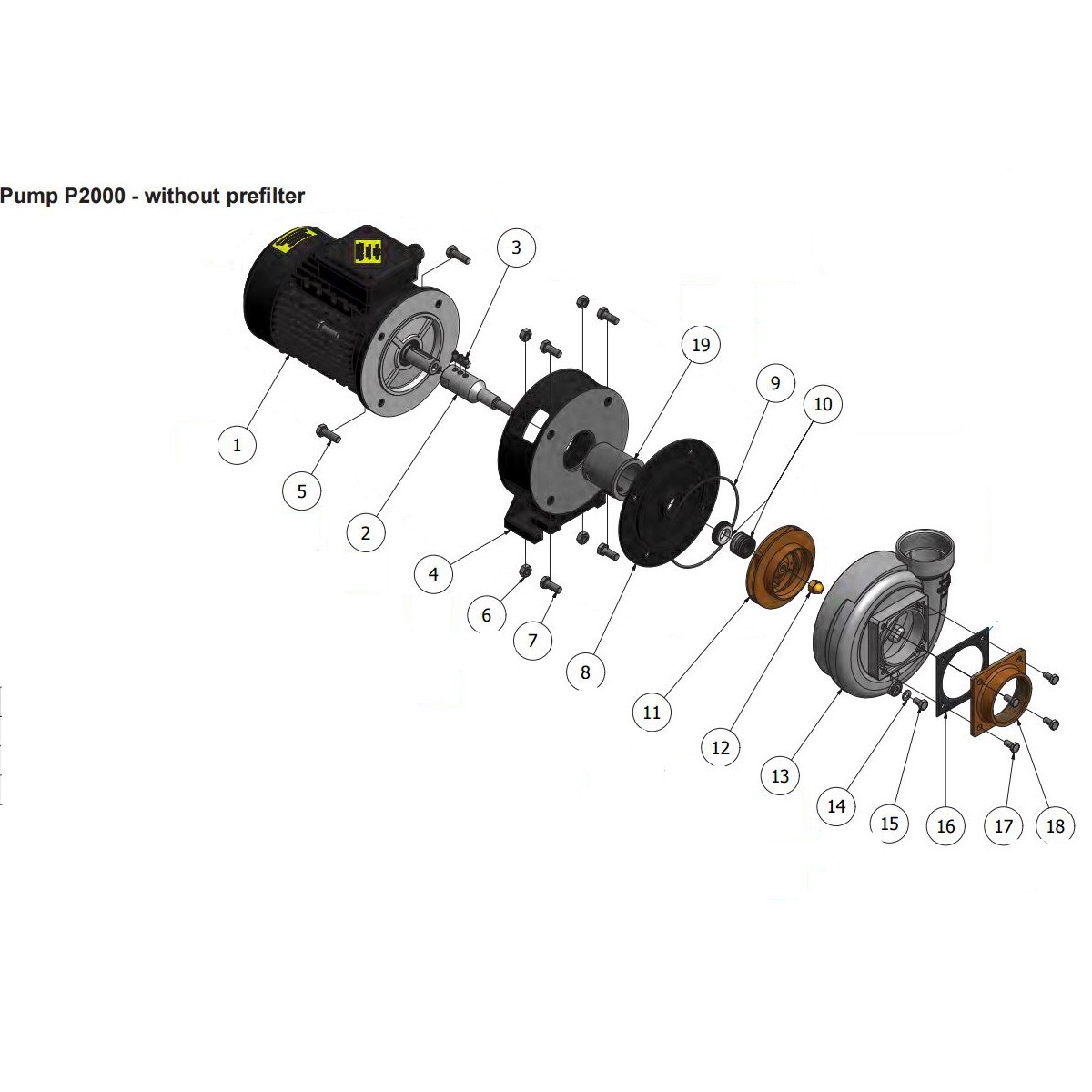 Pump P2000 - without prefilter

3
19
9
10
1
5
2
4
6
7
8
11
12
13
14
15
16
17
18